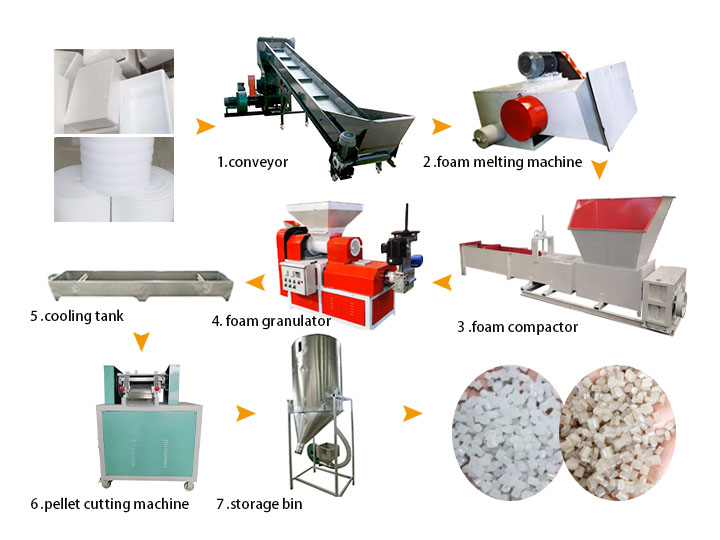 1.conveyor

2 .foam melting machine

3 .foam compactor

4. foam granulator

5 .cooling tank

6 .pellet cutting machine

7 .storage bin